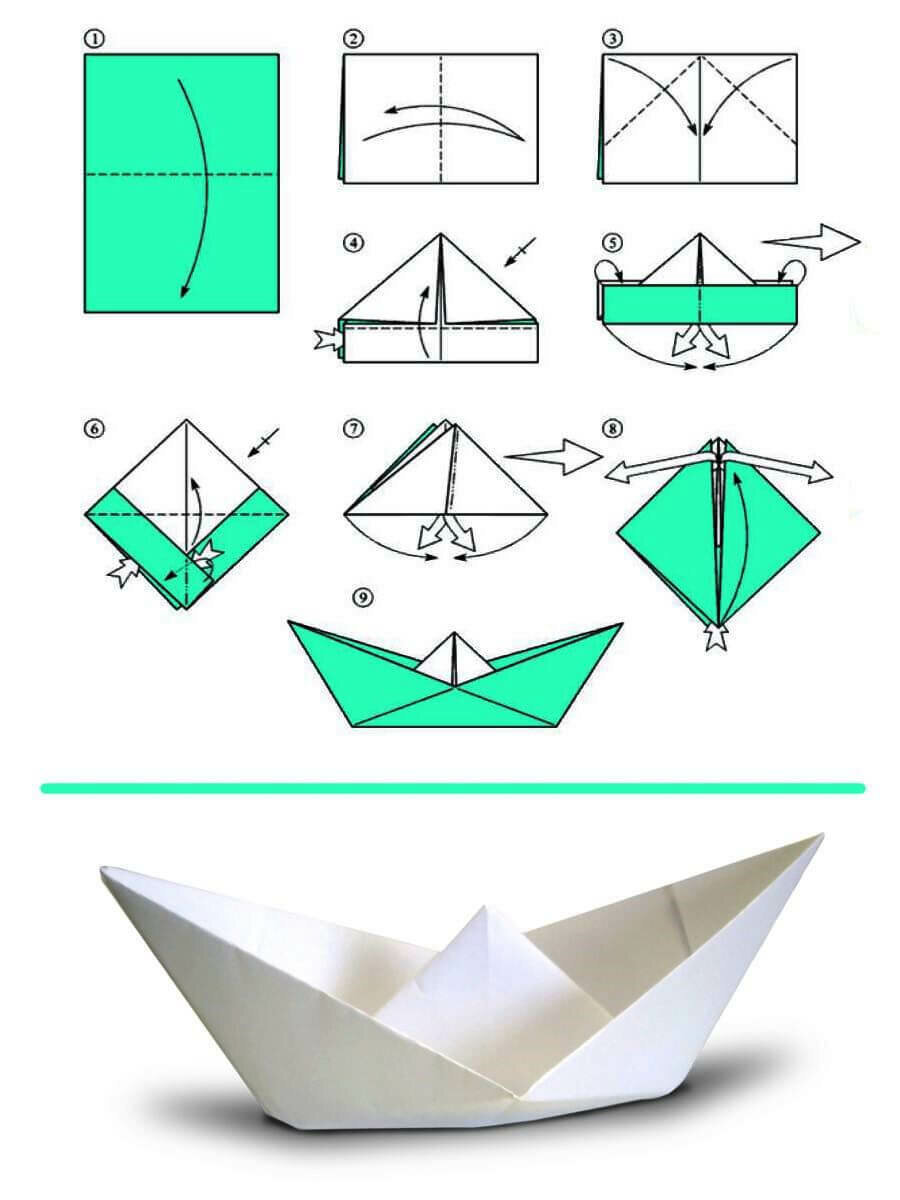 ①
②
③
④
⑤
⑥
⑦
⑧
⑨